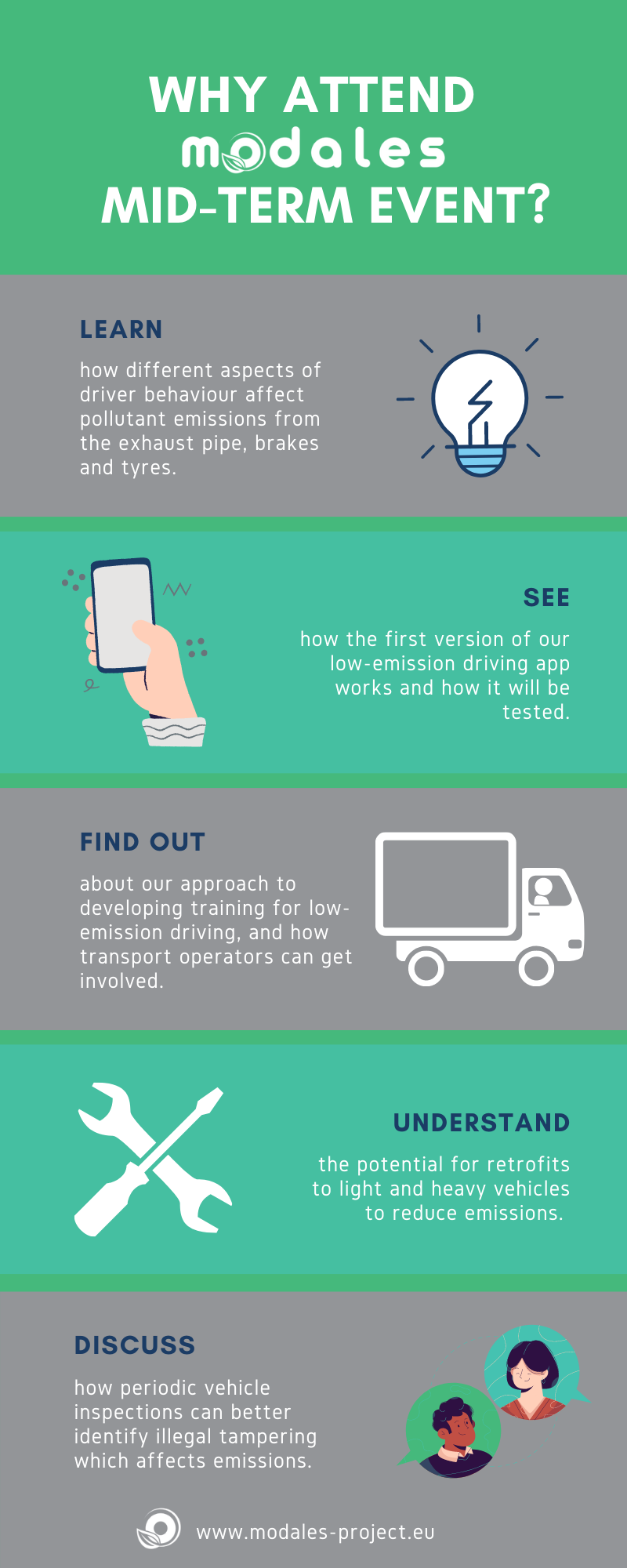 WHY ATTEND modales MID-TERM EVENT?

LEARN

how different aspects of driver behaviour affect pollutant emissions from the exhaust pipe, brakes and tyres.

SEE

how the first version of our low-emission driving app works and how it will be tested.

FIND OUT

about our approach to developing training for low-emission driving, and how transport operators can get involved.

UNDERSTAND

the potential for retrofits to light and heavy vehicles to reduce emissions.

DISCUSS

how periodic vehicle inspections can better identify illegal tampering which affects emissions.

www.modales-project.eu